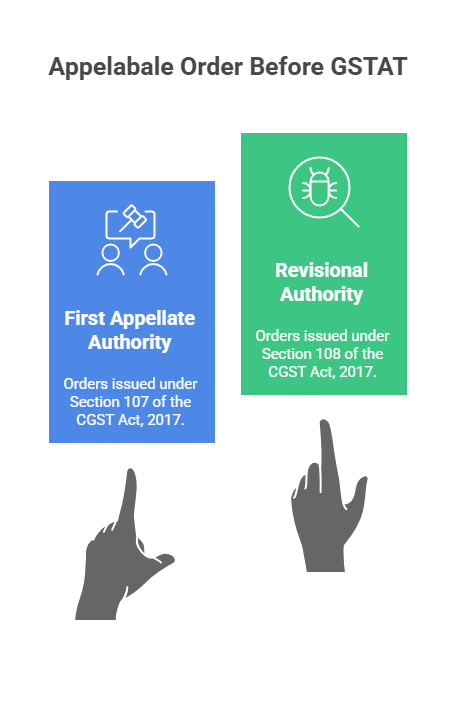 Appelabale Order Before GSTAT

First Appellate Authority

Orders issued under Section 107 of the CGST Act, 2017.

Revisional Authority

Orders issued under Section 108 of the CGST Act, 2017.